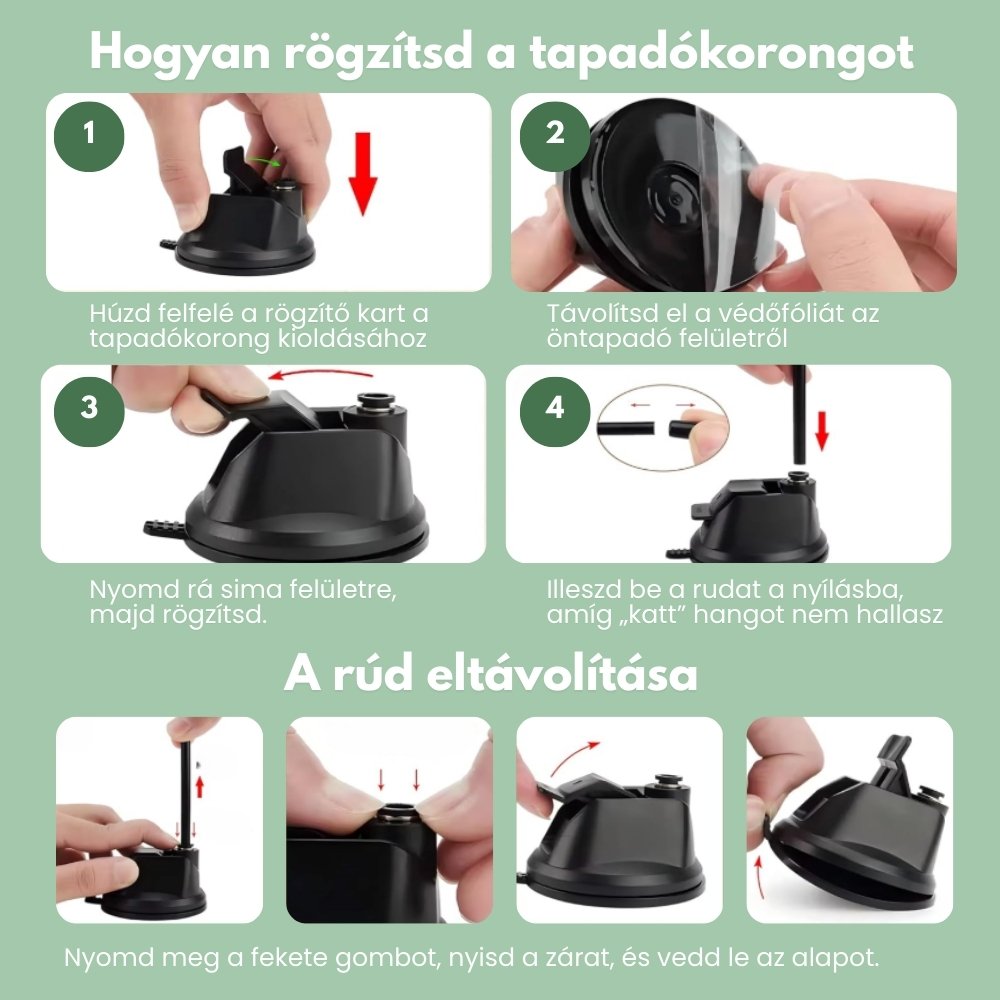 Hogyan rögzítsd a tapadókorongot

1

Húzd felfelé a rögzítő kart a tapadókorong kioldásához

2

Távolítsd el a védőfóliát az öntapadó felületről

3

Nyomd rá sima felületre, majd rögzítsd.

4

Illeszd be a rudat a nyílásba, amíg „katt" hangot nem hallasz

A rúd eltávolítása

Nyomd meg a fekete gombot, nyisd a zárat, és vedd le az alapot.