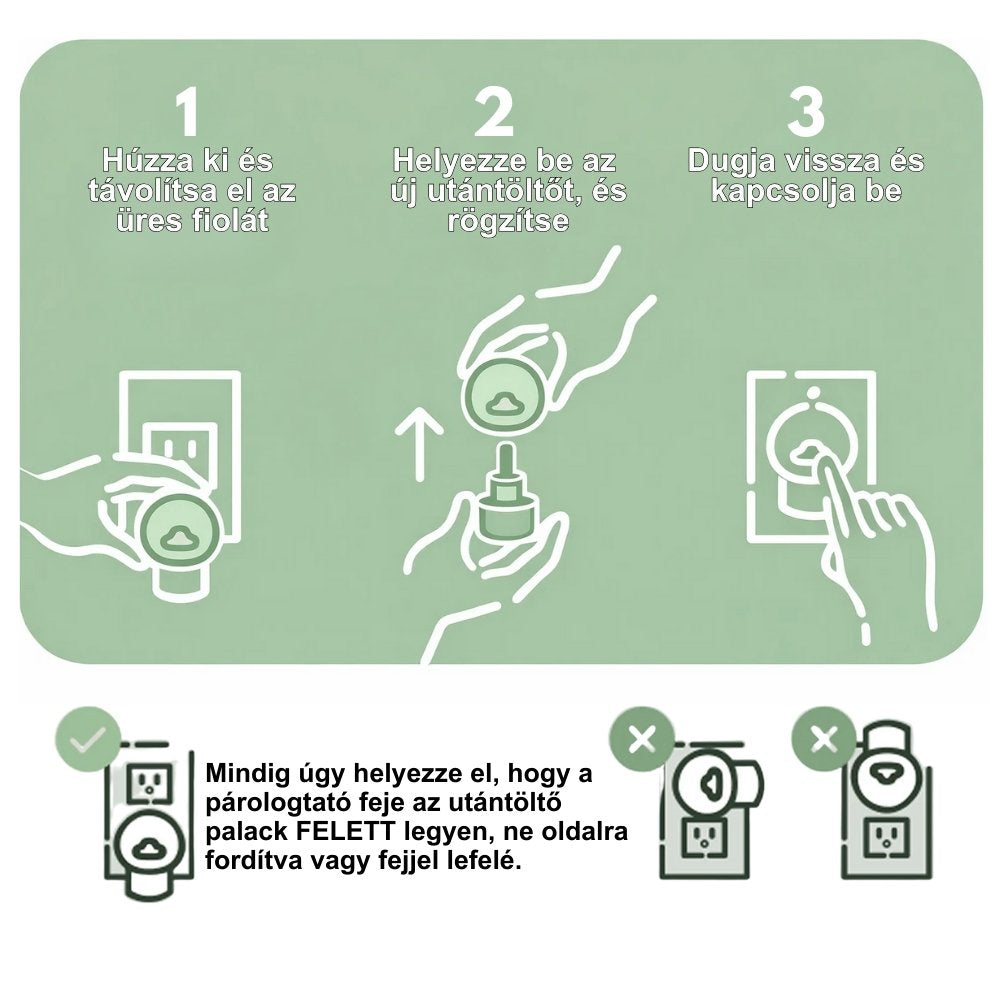 1
Húzza ki és távolítsa el az üres fiolát

2
Helyezze be az új utántöltőt, és rögzítse

3
Dugja vissza és kapcsolja be

Mindig úgy helyezze el, hogy a párologtató feje az utántöltő palack FELETT legyen, ne oldalra fordítva vagy fejjel lefelé.