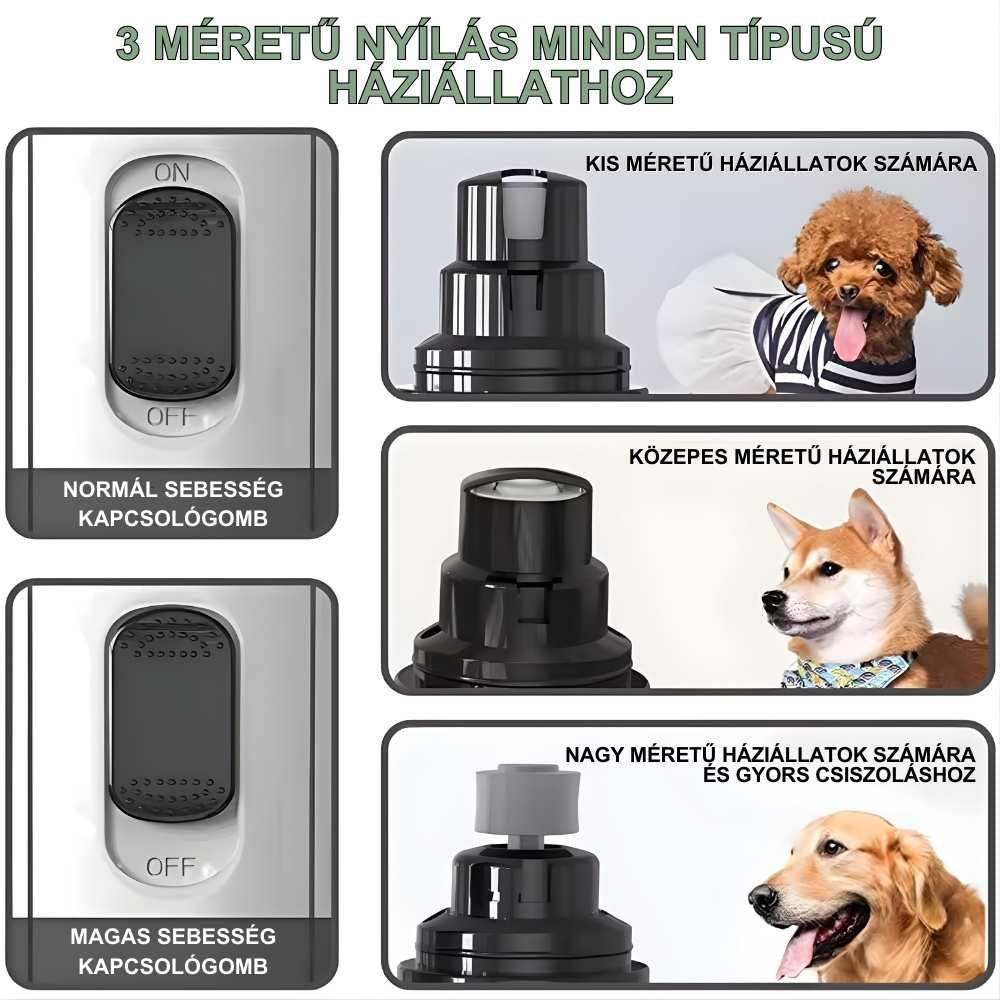 3 MÉRETŰ NYÍLÁS MINDEN TÍPUSÚ HÁZIÁLLATHOZ

ON

OFF

NORMÁL SEBESSÉG KAPCSOLÓGOMB

OFF

MAGAS SEBESSÉG KAPCSOLÓGOMB

KIS MÉRETŰ HÁZIÁLLATOK SZÁMÁRA

KÖZEPES MÉRETŰ HÁZIÁLLATOK SZÁMÁRA

NAGY MÉRETŰ HÁZIÁLLATOK SZÁMÁRA ÉS GYORS CSISZOLÁSHOZ