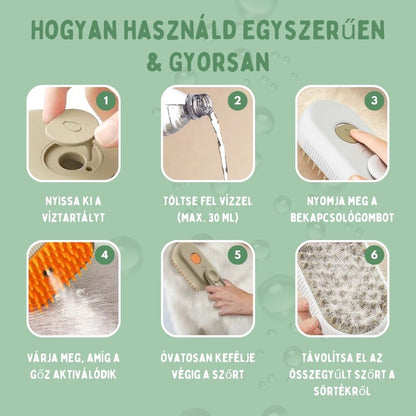 HOGYAN HASZNÁLD EGYSZERŰEN & GYORSAN

1
NYISSA KI A VÍZTARTÁLYT

2
TÖLTSE FEL VÍZZEL (MAX. 30 ML)

3
NYOMJA MEG A BEKAPCSOLÓGOMBOT

4
VÁRJA MEG, AMÍG A GŐZ AKTIVÁLÓDIK

5
ÓVATOSAN KEFÉLJE VÉGIG A SZŐRT

6
TÁVOLÍTSA EL AZ ÖSSZEGYŰLT SZŐRT A SÖRTÉKRŐL