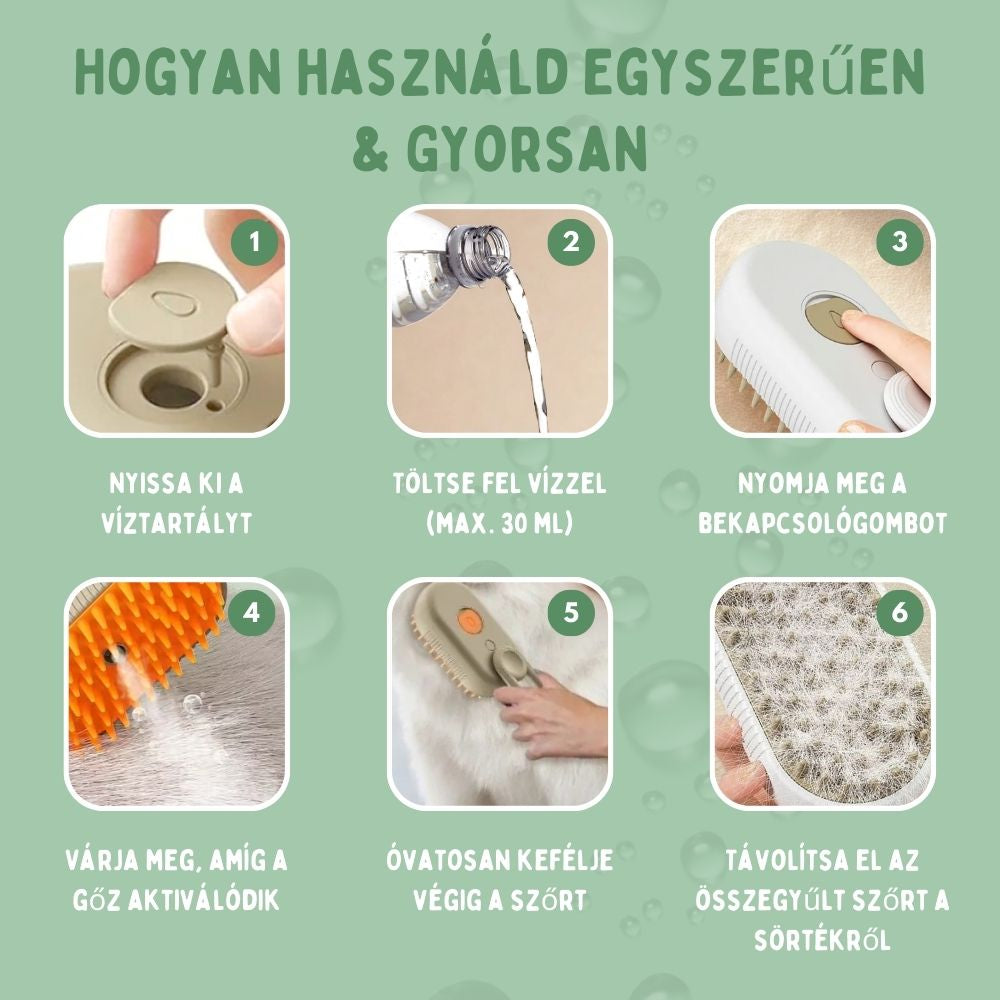 HOGYAN HASZNÁLD EGYSZERŰEN & GYORSAN

1

NYISSA KI A VÍZTARTÁLYT

2

TÖLTSE FEL VÍZZEL (MAX. 30 ML)

3

NYOMJA MEG A BEKAPCSOLÓGOMBOT

4

VÁRJA MEG, AMÍG A GŐZ AKTIVÁLÓDIK

5

ÓVATOSAN KEFÉLJE VÉGIG A SZŐRT

6

TÁVOLÍTSA EL AZ ÖSSZEGYŰLT SZŐRT A SÖRTÉKRŐL