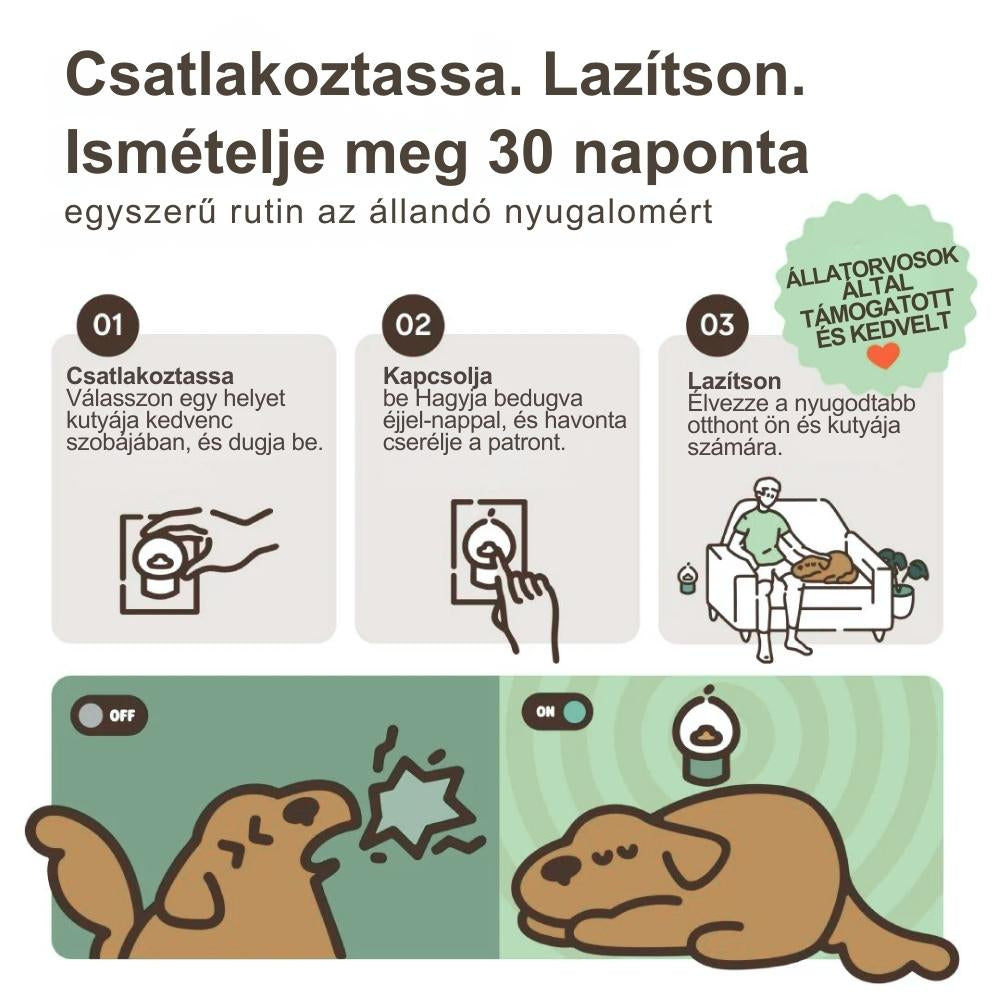 Csatlakoztassa. Lazítson. Ismételje meg 30 naponta
egyszerű rutin az állandó nyugalomért

ÁLLATORVOSOK ÁLTAL TÁMOGATOTT ÉS KEDVELT

01
Csatlakoztassa
Válasszon egy helyet kutyája kedvenc szobájában, és dugja be.

02
Kapcsolja
be Hagyja bedugva éjjel-nappal, és havonta cserélje a patront.

03
Lazítson
Élvezze a nyugodtabb otthont ön és kutyája számára.

OFF

ON